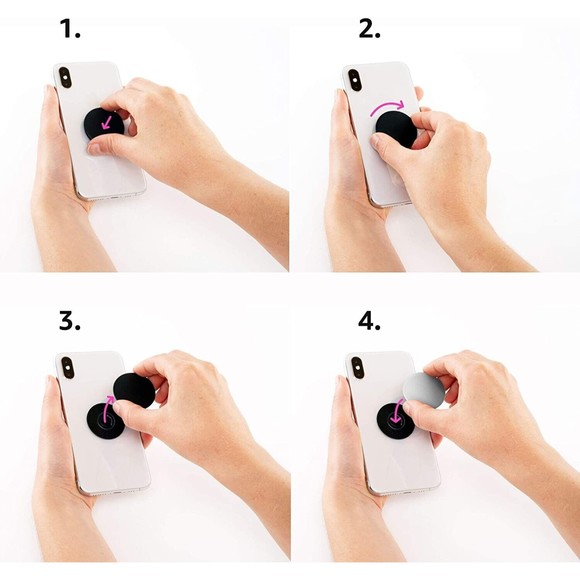 1.

2.

3.

4.